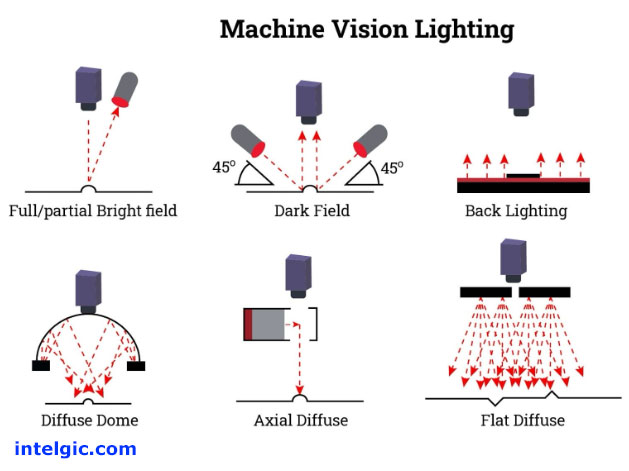 Machine Vision Lighting

Full/partial Bright field

$45^o$

$45^o$

Dark Field

Back Lighting

Diffuse Dome

Axial Diffuse

Flat Diffuse

intelgic.com