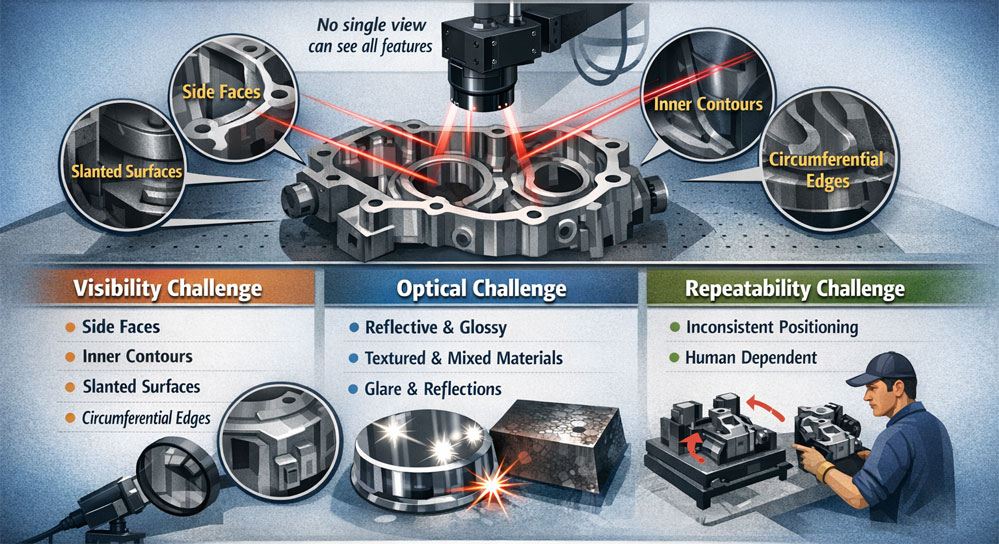 No single view can see all features

Side Faces

Slanted Surfaces

Inner Contours

Circumferential Edges

Visibility Challenge
Side Faces
Inner Contours
Slanted Surfaces
Circumferential Edges

Optical Challenge
Reflective & Glossy
Textured & Mixed Materials
Glare & Reflections

Repeatability Challenge
Inconsistent Positioning
Human Dependent