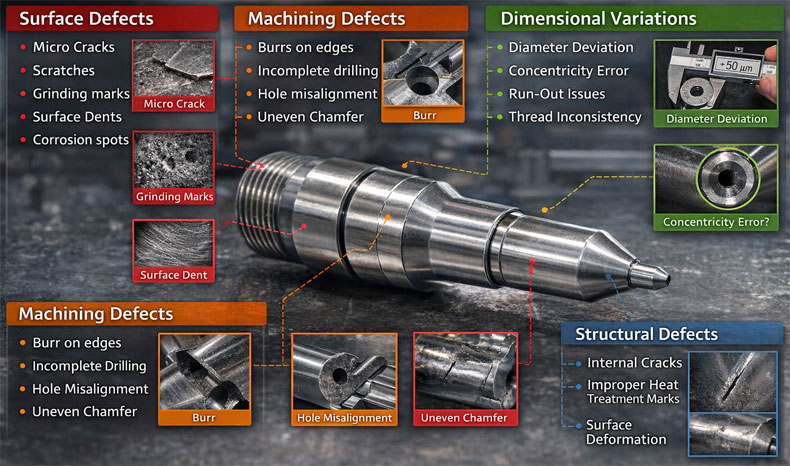 Surface Defects
- Micro Cracks
- Scratches
- Grinding marks
- Surface Dents
- Corrosion spots

Micro Crack
Grinding Marks
Surface Dent

Machining Defects
- Burrs on edges
- Incomplete drilling
- Hole misalignment
- Uneven Chamfer

Burr

Dimensional Variations
- Diameter Deviation
- Concentricity Error
- Run-Out Issues
- Thread Inconsistency

+50 μm
Diameter Deviation
Concentricity Error?

Machining Defects
- Burr on edges
- Incomplete Drilling
- Hole Misalignment
- Uneven Chamfer

Burr
Hole Misalignment
Uneven Chamfer

Structural Defects
- Internal Cracks
- Improper Heat Treatment Marks
- Surface Deformation