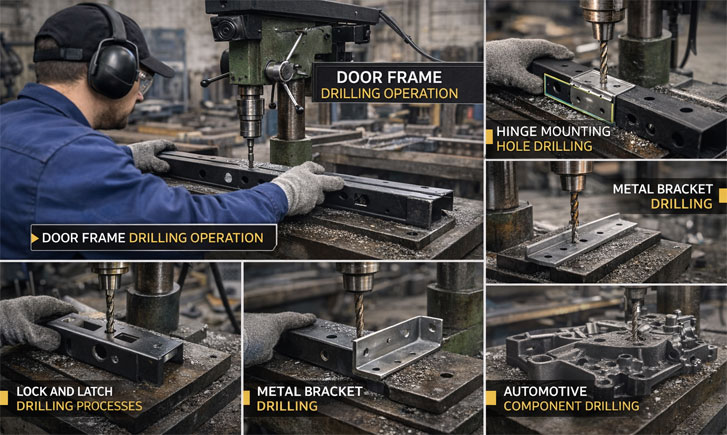 DOOR FRAME
DRILLING OPERATION

DOOR FRAME DRILLING OPERATION

HINGE MOUNTING
HOLE DRILLING

METAL BRACKET
DRILLING

LOCK AND LATCH
DRILLING PROCESSES

METAL BRACKET
DRILLING

AUTOMOTIVE
COMPONENT DRILLING