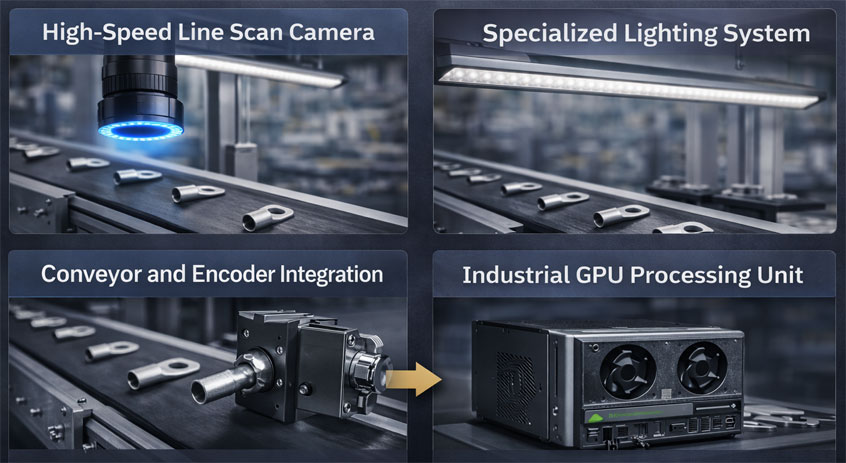 High-Speed Line Scan Camera

Specialized Lighting System

Conveyor and Encoder Integration

Industrial GPU Processing Unit