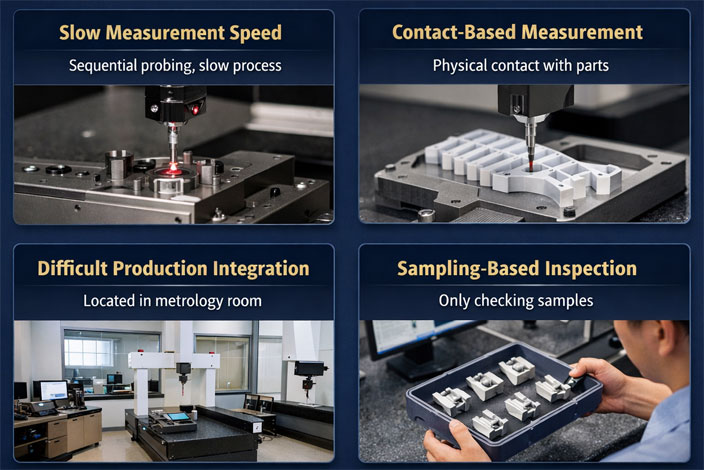 Slow Measurement Speed

Sequential probing, slow process

Contact-Based Measurement

Physical contact with parts

Difficult Production Integration

Located in metrology room

Sampling-Based Inspection

Only checking samples