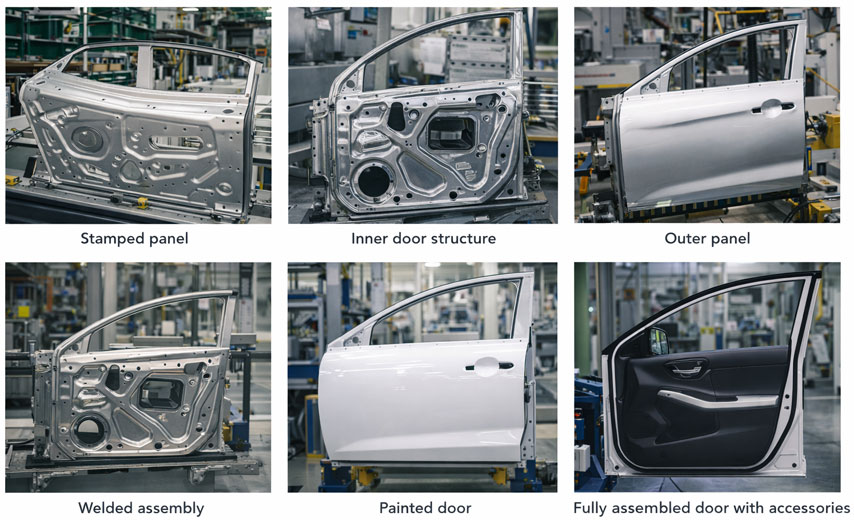 Stamped panel

Inner door structure

Outer panel

Welded assembly

Painted door

Fully assembled door with accessories