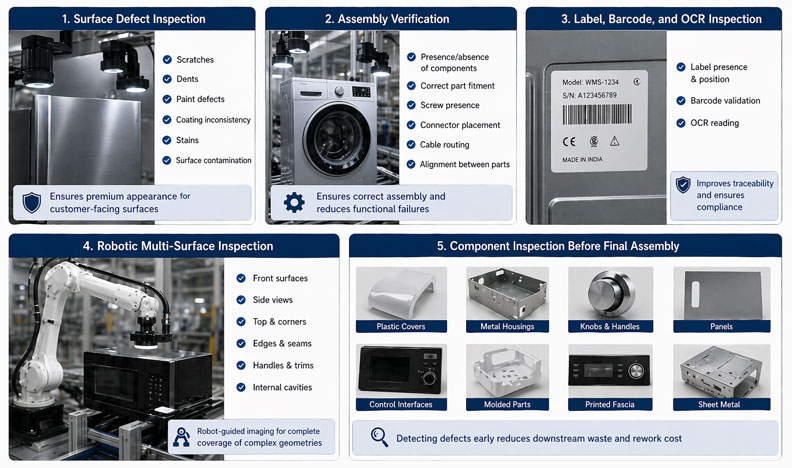 1. Surface Defect Inspection

Scratches
Dents
Paint defects
Coating inconsistency
Stains
Surface contamination

Ensures premium appearance for customer-facing surfaces

2. Assembly Verification

Presence/absence of components
Correct part fitment
Screw presence
Connector placement
Cable routing
Alignment between parts

Ensures correct assembly and reduces functional failures

3. Label, Barcode, and OCR Inspection

Model: WMS-1234
S/N: A123456789
CE
MADE IN INDIA

Label presence & position
Barcode validation
OCR reading

Improves traceability and ensures compliance

4. Robotic Multi-Surface Inspection

Front surfaces
Side views
Top & corners
Edges & seams
Handles & trims
Internal cavities

Robot-guided imaging for complete coverage of complex geometries

5. Component Inspection Before Final Assembly

Plastic Covers
Metal Housings
Knobs & Handles
Panels
Control Interfaces
Molded Parts
Printed Fascia
Sheet Metal

Detecting defects early reduces downstream waste and rework cost